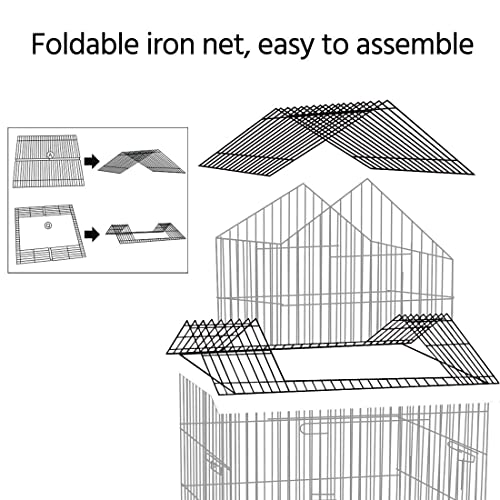 Foldable iron net, easy to assemble

A

B