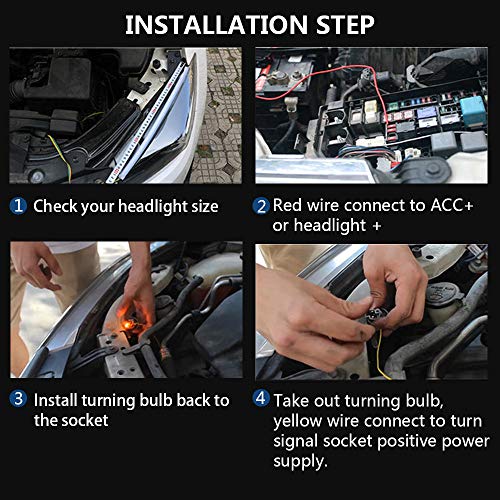 INSTALLATION STEP

1 Check your headlight size

2 Red wire connect to ACC+ or headlight +

3 Install turning bulb back to the socket

4 Take out turning bulb, yellow wire connect to turn signal socket positive power supply.