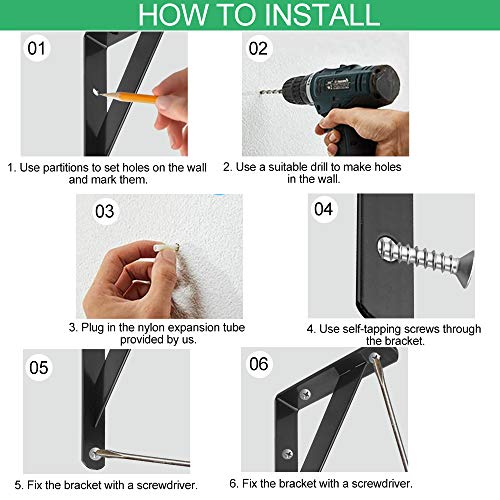 HOW TO INSTALL

01

1. Use partitions to set holes on the wall and mark them.

02

2. Use a suitable drill to make holes in the wall.

03

3. Plug in the nylon expansion tube provided by us.

04

4. Use self-tapping screws through the bracket.

05

5. Fix the bracket with a screwdriver.

06

6. Fix the bracket with a screwdriver.