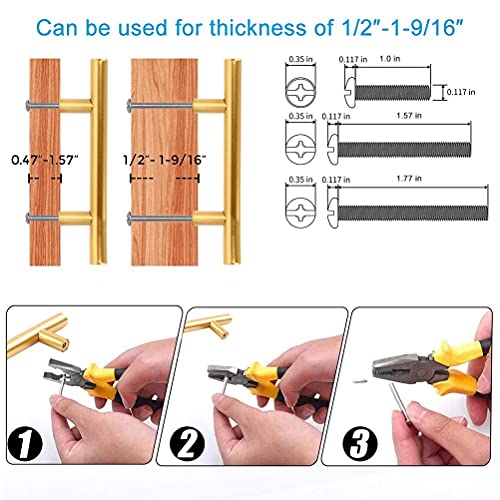 Can be used for thickness of 1/2"-1-9/16"

0.47"-1.57"

1/2"- 1-9/16"

0.35 in
0.117 in
1.0 in
0.117 in

0.35 in
0.117 in
1.57 in

0.35 in
0.117 in
1.77 in

1

2

3