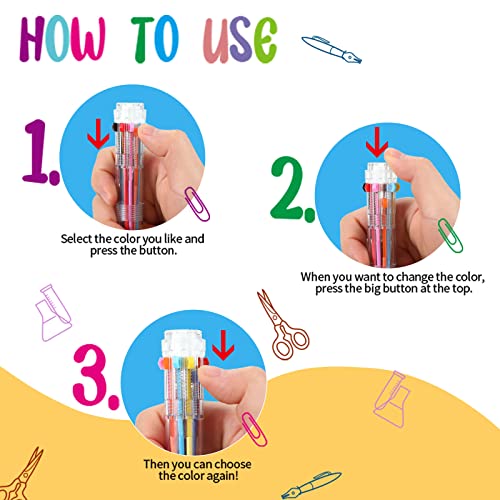 HOW TO USE

1.

Select the color you like and press the button.

2.

When you want to change the color, press the big button at the top.

3.

Then you can choose the color again!