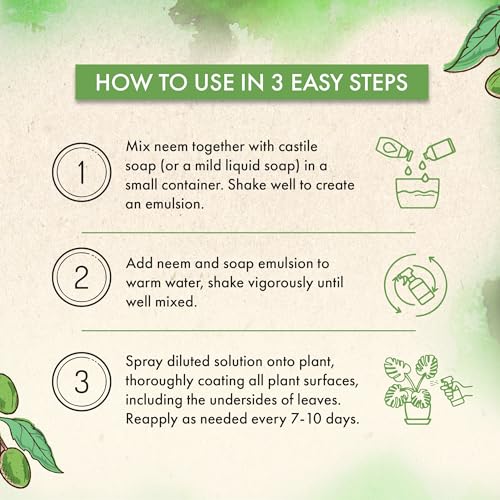 HOW TO USE IN 3 EASY STEPS

1

Mix neem together with castile soap (or a mild liquid soap) in a small container. Shake well to create an emulsion.

2

Add neem and soap emulsion to warm water, shake vigorously until well mixed.

3

Spray diluted solution onto plant, thoroughly coating all plant surfaces, including the undersides of leaves. Reapply as needed every 7-10 days.