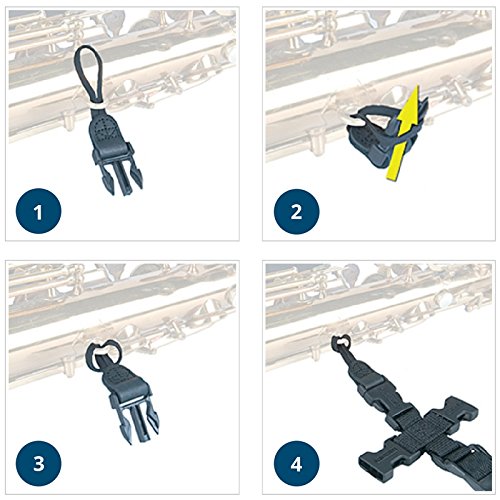 1

2

3

4