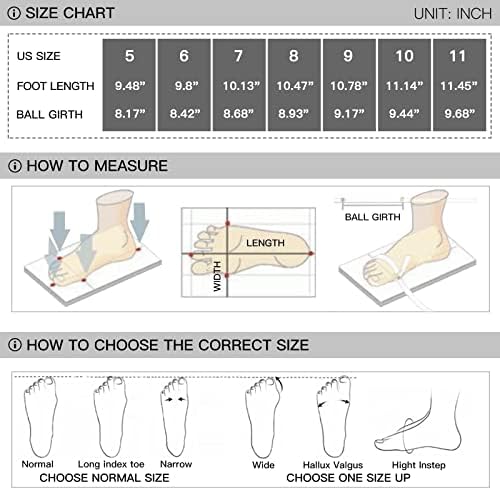 ⓘ SIZE CHART

UNIT: INCH

| US SIZE | 5 | 6 | 7 | 8 | 9 | 10 | 11 |
|---|---|---|---|---|---|---|---|
| FOOT LENGTH | 9.48” | 9.8” | 10.13” | 10.47” | 10.78” | 11.14” | 11.45” |
| BALL GIRTH | 8.17” | 8.42” | 8.68” | 8.93” | 9.17” | 9.44” | 9.68” |

ⓘ HOW TO MEASURE

LENGTH

WIDTH

BALL GIRTH

ⓘ HOW TO CHOOSE THE CORRECT SIZE

Normal

Long index toe

Narrow

CHOOSE NORMAL SIZE

Wide

Hallux Valgus

Hight Instep

CHOOSE ONE SIZE UP