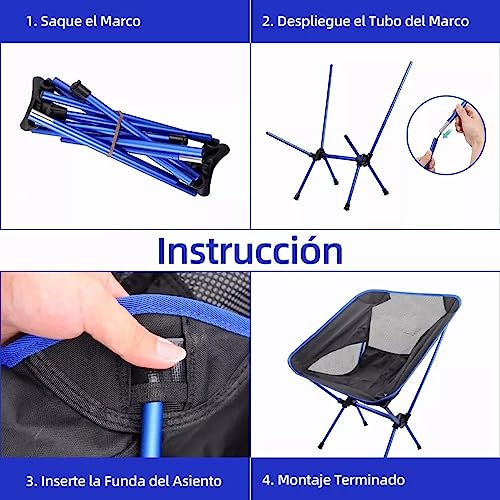 1. Saque el Marco

2. Despliegue el Tubo del Marco

Instrucción

3. Inserte la Funda del Asiento

4. Montaje Terminado