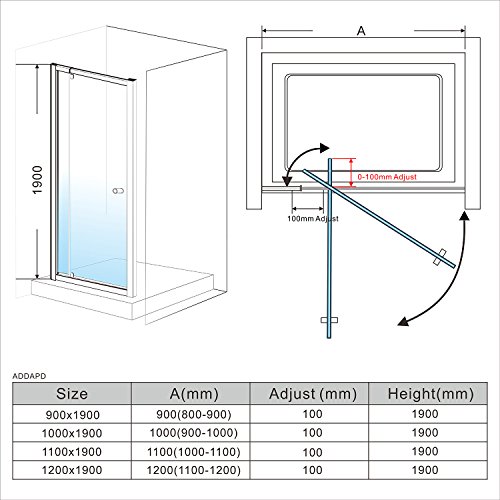 1900

A

0-100mm Adjust

100mm Adjust

ADDAPD

| Size | A(mm) | Adjust (mm) | Height(mm) |
|---|---|---|---|
| 900x1900 | 900(800-900) | 100 | 1900 |
| 1000x1900 | 1000(900-1000) | 100 | 1900 |
| 1100x1900 | 1100(1000-1100) | 100 | 1900 |
| 1200x1900 | 1200(1100-1200) | 100 | 1900 |