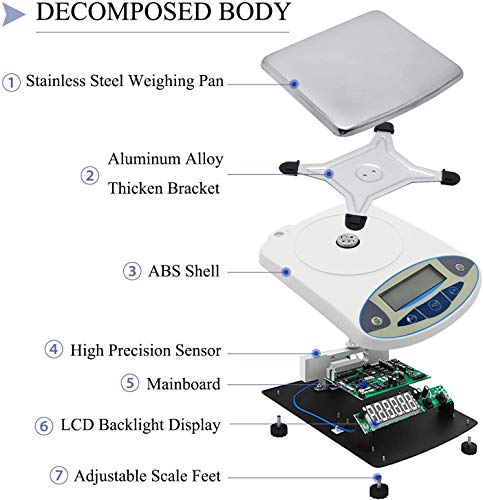 DECOMPOSED BODY

1 Stainless Steel Weighing Pan

2 Aluminum Alloy Thicken Bracket

3 ABS Shell

4 High Precision Sensor

5 Mainboard

6 LCD Backlight Display

7 Adjustable Scale Feet