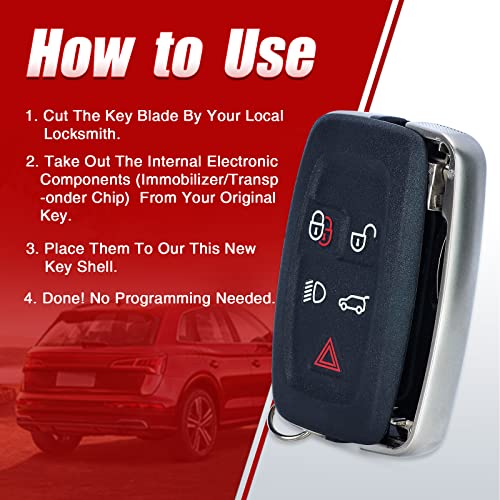 How to Use

1. Cut The Key Blade By Your Local Locksmith.

2. Take Out The Internal Electronic Components (Immobilizer/Transp-onder Chip) From Your Original Key.

3. Place Them To Our This New Key Shell.

4. Done! No Programming Needed.