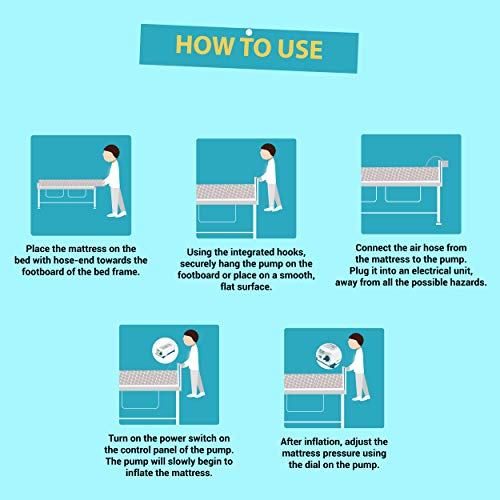 HOW TO USE

Place the mattress on the bed with hose-end towards the footboard of the bed frame.

Using the integrated hooks, securely hang the pump on the footboard or place on a smooth, flat surface.

Connect the air hose from the mattress to the pump. Plug it into an electrical unit, away from all the possible hazards.

Turn on the power switch on the control panel of the pump. The pump will slowly begin to inflate the mattress.

After inflation, adjust the mattress pressure using the dial on the pump.