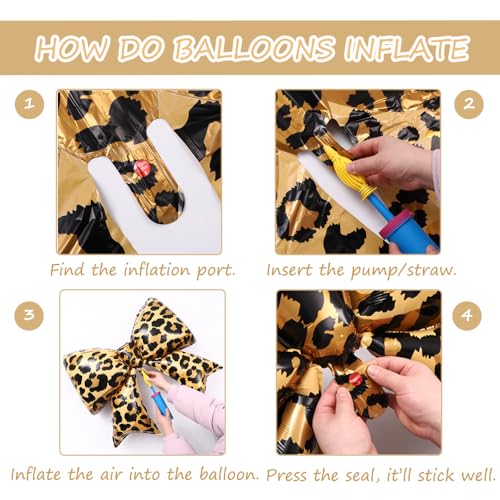 HOW DO BALLOONS INFLATE

1

Find the inflation port.

2

Insert the pump/straw.

3

Inflate the air into the balloon.

4

Press the seal, it'll stick well.