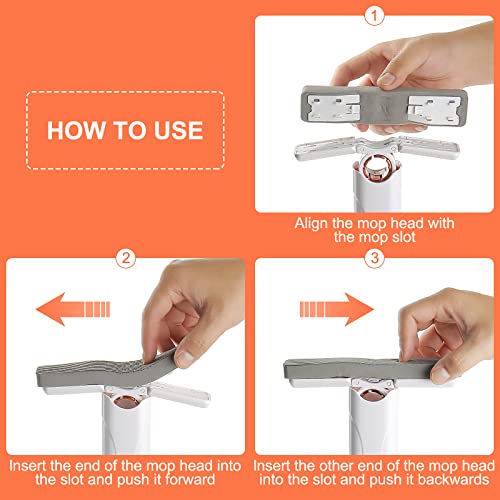 HOW TO USE

1

Align the mop head with the mop slot

2

Insert the end of the mop head into the slot and push it forward

3

Insert the other end of the mop head into the slot and push it backwards