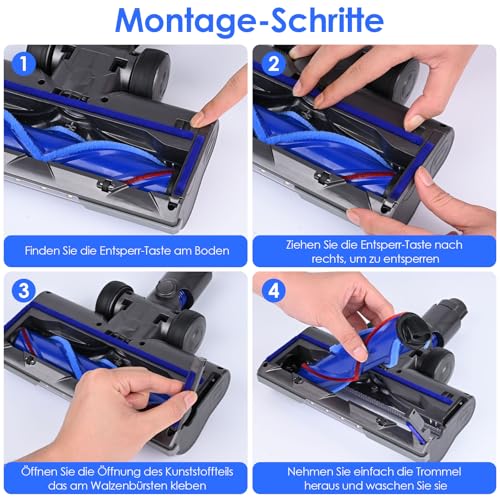 Montage-Schritte

1

Finden Sie die Entsperr-Taste am Boden

2

Ziehen Sie die Entsperr-Taste nach rechts, um zu entsperren

3

Öffnen Sie die Öffnung des Kunststoffteils das am Walzenbürsten kleben

4

Nehmen Sie einfach die Trommel heraus und waschen Sie sie