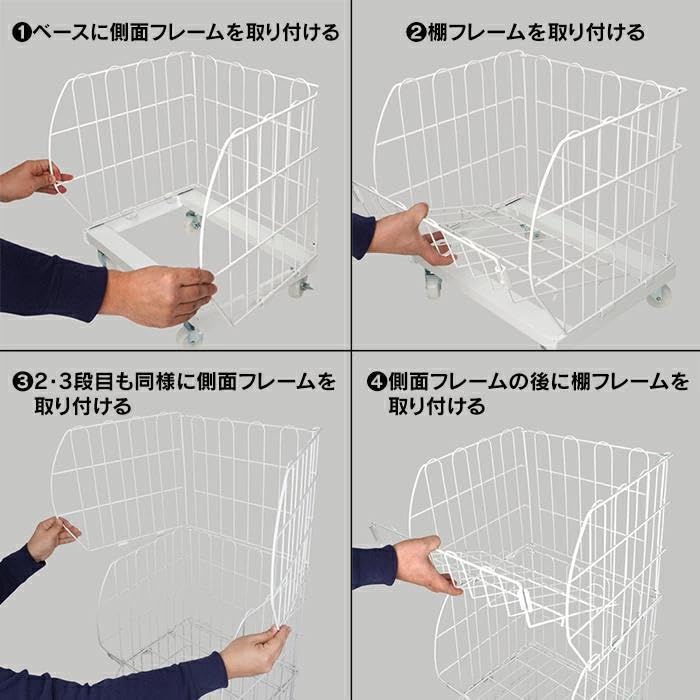 ❶ベースに側面フレームを取り付ける

❷棚フレームを取り付ける

❸2・3段目も同様に側面フレームを取り付ける

❹側面フレームの後に棚フレームを取り付ける