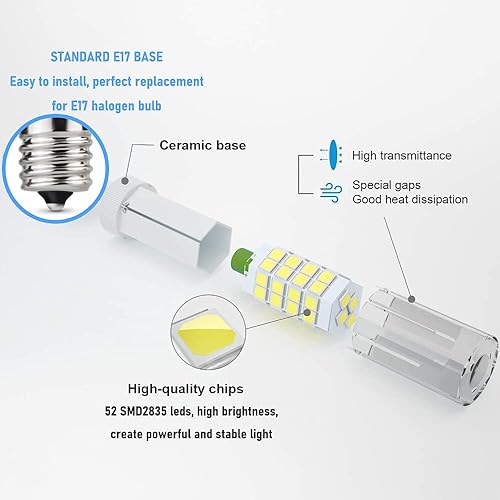 STANDARD E17 BASE
Easy to install, perfect replacement for E17 halogen bulb

Ceramic base

High transmittance

Special gaps
Good heat dissipation

High-quality chips
52 SMD2835 leds, high brightness, create powerful and stable light