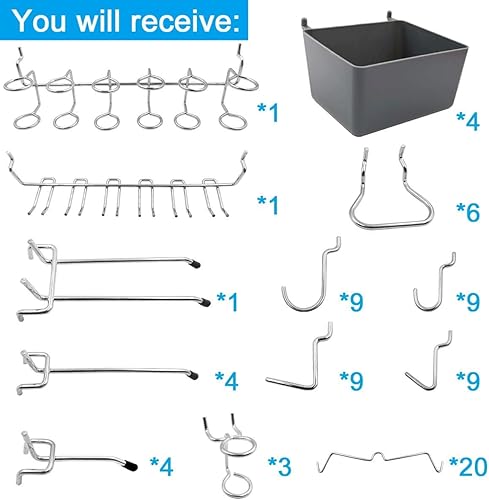 You will receive:

*1

*4

*1

*6

*1

*9

*9

*4

*9

*9

*4

*3

*20