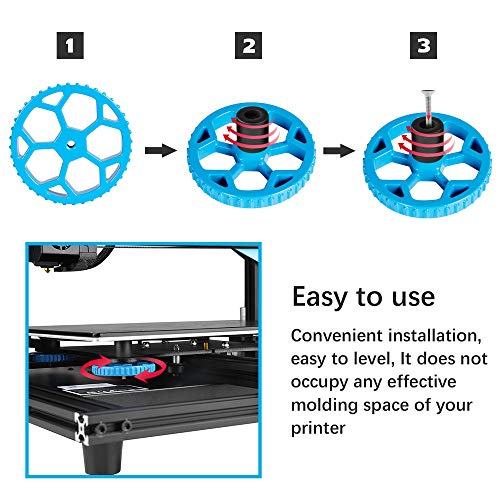 1

2

3

Easy to use

Convenient installation, easy to level, It does not occupy any effective molding space of your printer