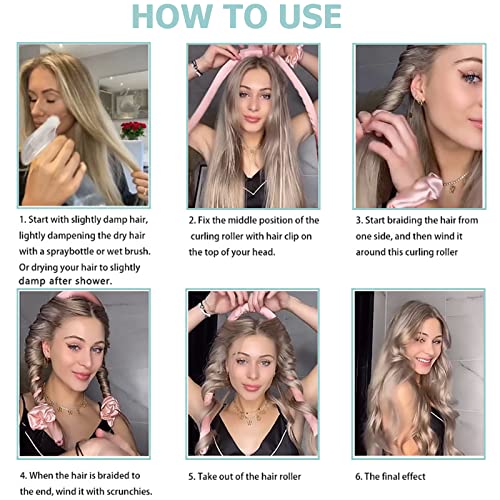 HOW TO USE

1. Start with slightly damp hair, lightly dampening the dry hair with a spraybottle or wet brush. Or drying your hair to slightly damp after shower.

2. Fix the middle position of the curling roller with hair clip on the top of your head.

3. Start braiding the hair from one side, and then wind it around this curling roller

4. When the hair is braided to the end, wind it with scrunchies.

5. Take out of the hair roller

6. The final effect