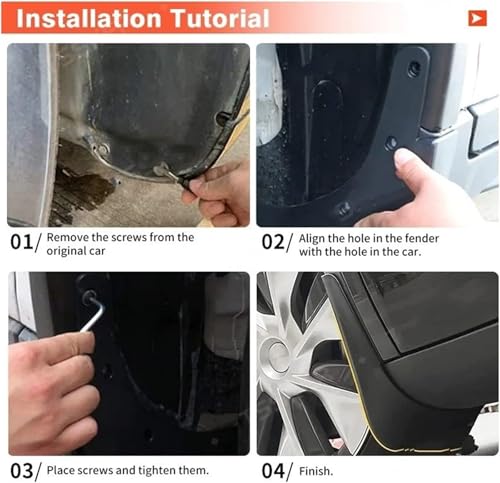 Installation Tutorial

01/ Remove the screws from the original car

02/ Align the hole in the fender with the hole in the car.

03/ Place screws and tighten them.

04/ Finish.