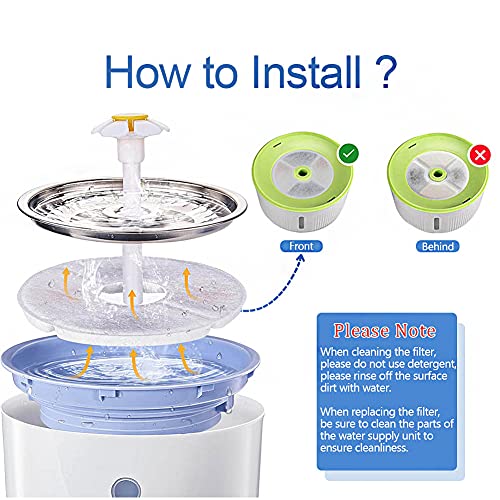 How to Install ?

Front

Behind

Please Note

When cleaning the filter, please do not use detergent, please rinse off the surface dirt with water.

When replacing the filter, be sure to clean the parts of the water supply unit to ensure cleanliness.