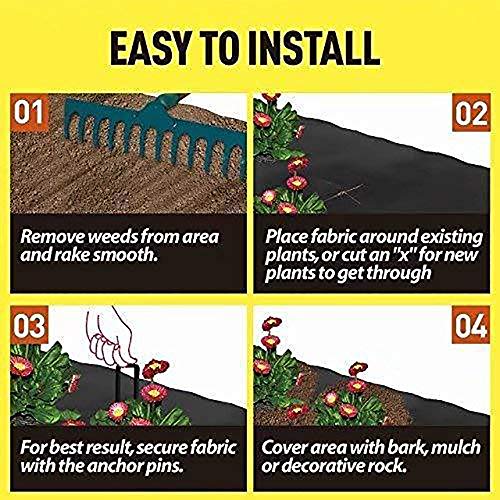 EASY TO INSTALL

01

Remove weeds from area and rake smooth.

02

Place fabric around existing plants, or cut an "x" for new plants to get through

03

For best result, secure fabric with the anchor pins.

04

Cover area with bark, mulch or decorative rock.