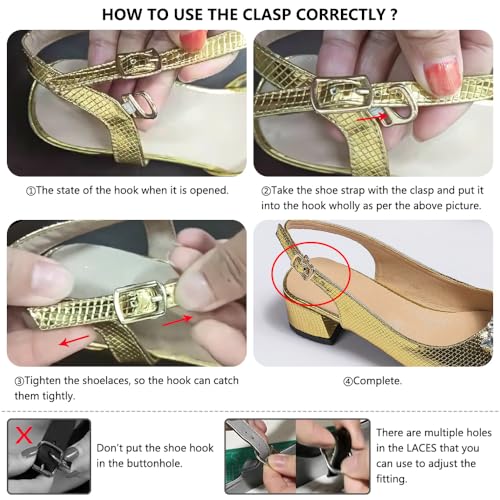 HOW TO USE THE CLASP CORRECTLY ?

①The state of the hook when it is opened.

②Take the shoe strap with the clasp and put it into the hook wholly as per the above picture.

③Tighten the shoelaces, so the hook can catch them tightly.

④Complete.

Don't put the shoe hook in the buttonhole.

There are multiple holes in the LACES that you can use to adjust the fitting.