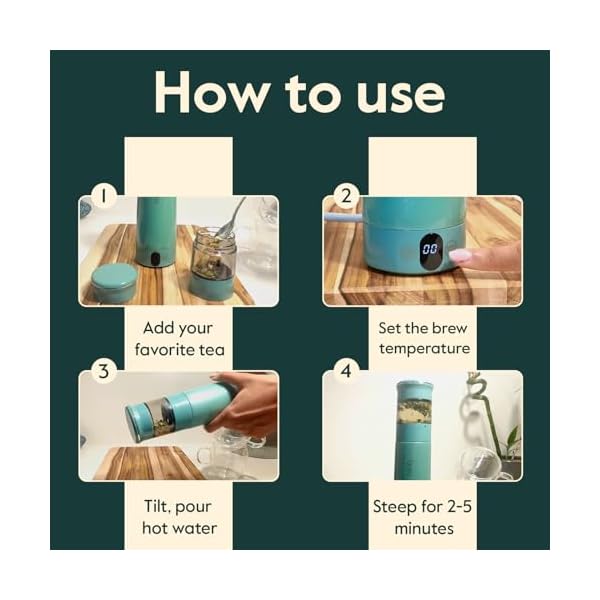 How to use

1

Add your favorite tea

2

00

Set the brew temperature

3

Tilt, pour hot water

4

Steep for 2-5 minutes