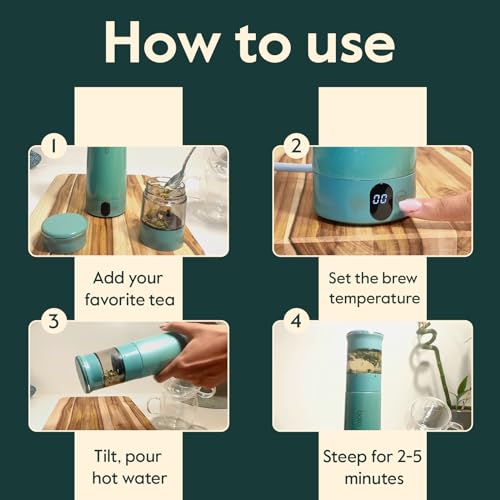 How to use

1

Add your favorite tea

2

00

Set the brew temperature

3

Tilt, pour hot water

4

Steep for 2-5 minutes