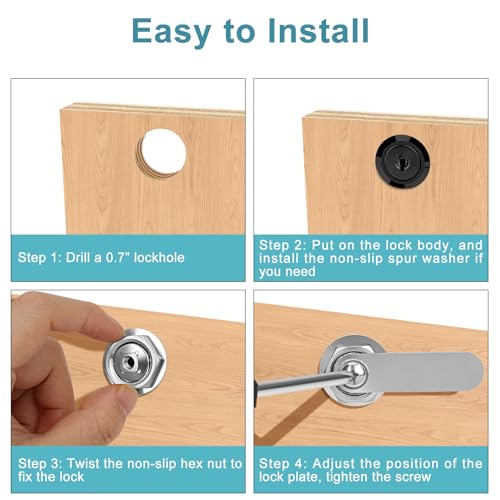 Easy to Install

Step 1: Drill a 0.7" lockhole

Step 2: Put on the lock body, and install the non-slip spur washer if you need

Step 3: Twist the non-slip hex nut to fix the lock

Step 4: Adjust the position of the lock plate, tighten the screw