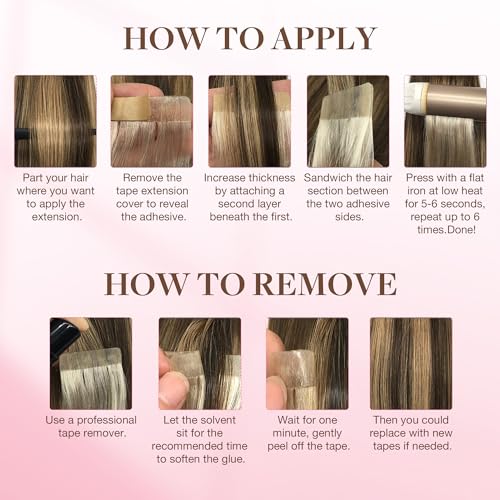 HOW TO APPLY

Part your hair where you want to apply the extension.

Remove the tape extension cover to reveal the adhesive.

Increase thickness by attaching a second layer beneath the first.

Sandwich the hair section between the two adhesive sides.

Press with a flat iron at low heat for 5-6 seconds, repeat up to 6 times.Done!

HOW TO REMOVE

Use a professional tape remover.

Let the solvent sit for the recommended time to soften the glue.

Wait for one minute, gently peel off the tape.

Then you could replace with new tapes if needed.