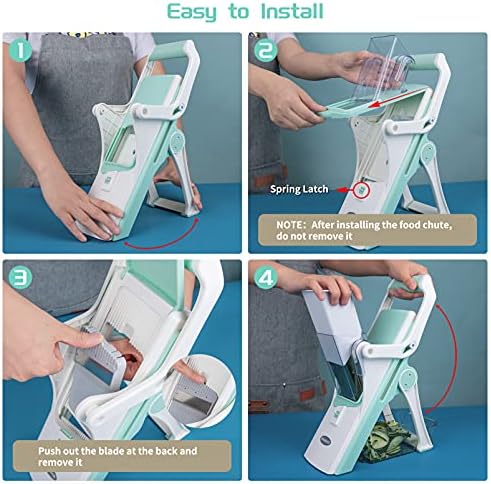 Easy to Install

1

2

Spring Latch

NOTE: After installing the food chute, do not remove it

3

Push out the blade at the back and remove it

4