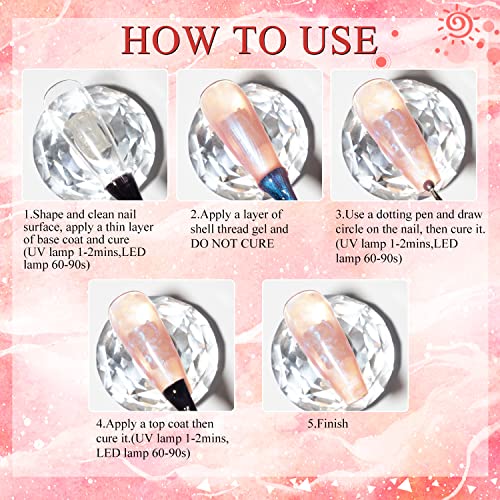 HOW TO USE

1.Shape and clean nail surface, apply a thin layer of base coat and cure (UV lamp 1-2mins,LED lamp 60-90s)

2.Apply a layer of shell thread gel and DO NOT CURE

3.Use a dotting pen and draw circle on the nail, then cure it. (UV lamp 1-2mins,LED lamp 60-90s)

4.Apply a top coat then cure it.(UV lamp 1-2mins, LED lamp 60-90s)

5.Finish