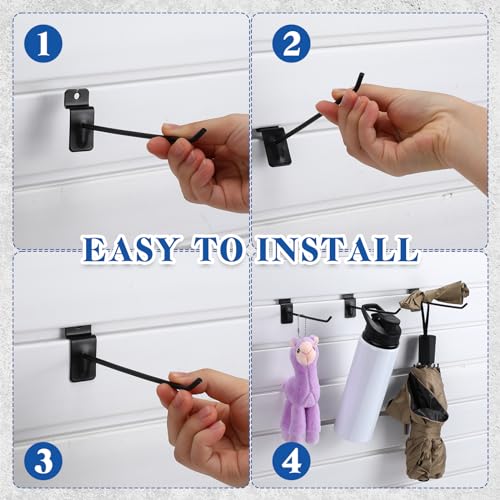 1

2

EASY TO INSTALL

3

4