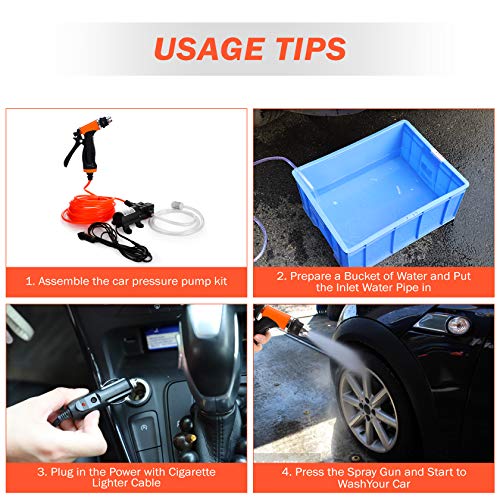 USAGE TIPS

1. Assemble the car pressure pump kit

2. Prepare a Bucket of Water and Put the Inlet Water Pipe in

3. Plug in the Power with Cigarette Lighter Cable

4. Press the Spray Gun and Start to WashYour Car