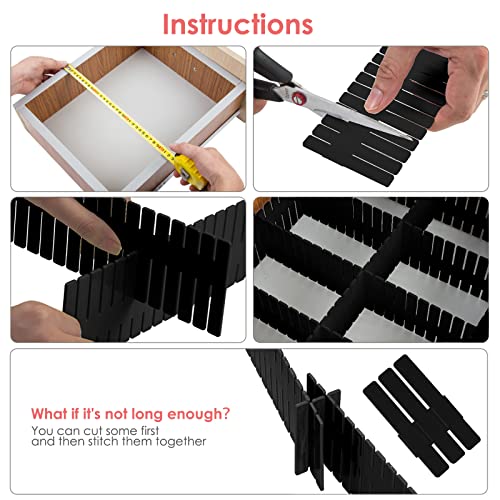 Instructions

What if it's not long enough?

You can cut some first and then stitch them together