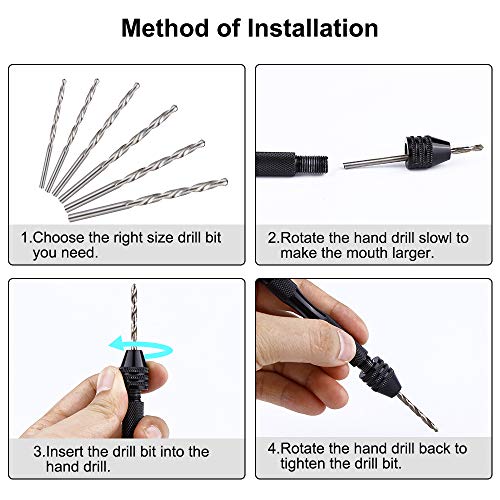 Method of Installation

1.Choose the right size drill bit you need.

2.Rotate the hand drill slowl to make the mouth larger.

3.Insert the drill bit into the hand drill.

4.Rotate the hand drill back to tighten the drill bit.