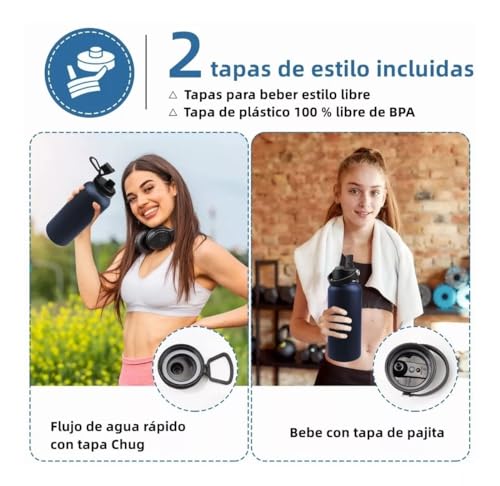 2 tapas de estilo incluidas

△ Tapas para beber estilo libre
△ Tapa de plástico 100 % libre de BPA

Flujo de agua rápido con tapa Chug

Bebe con tapa de pajita