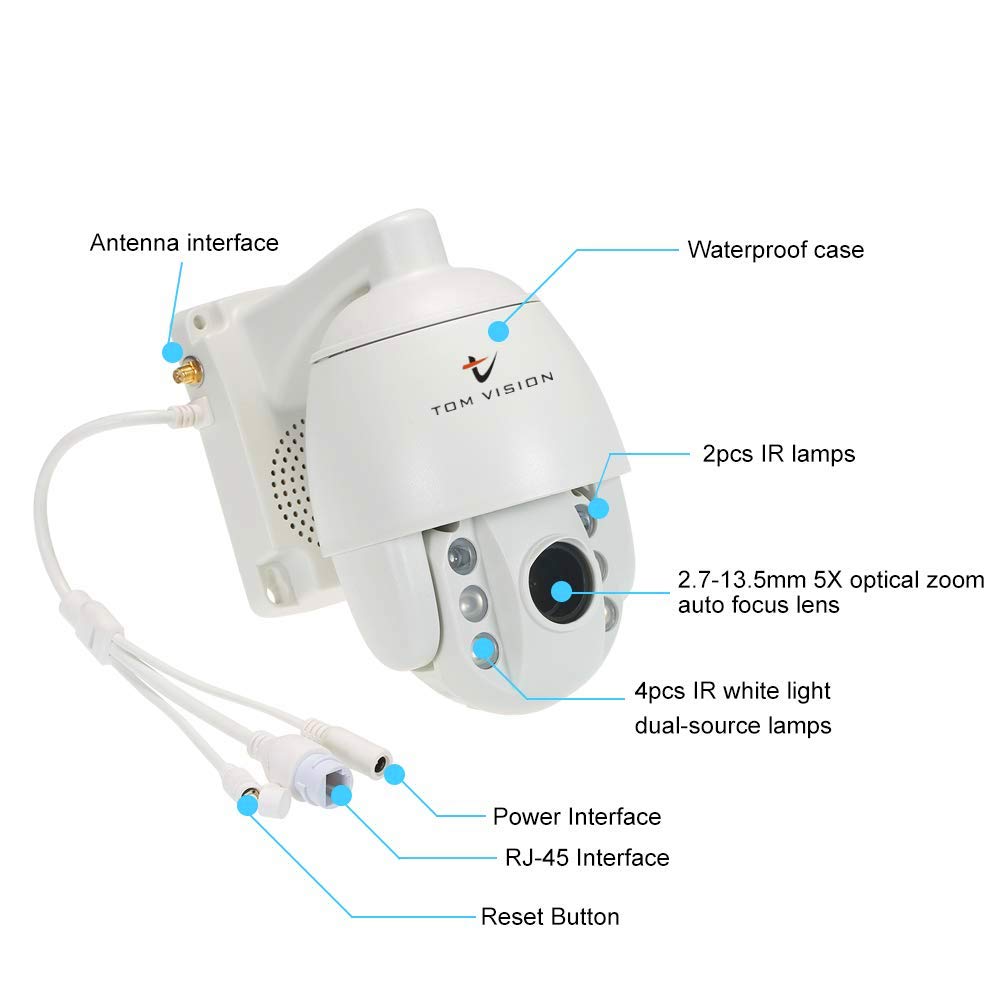 Antenna interface

Waterproof case

TOM VISION

2pcs IR lamps

2.7-13.5mm 5X optical zoom auto focus lens

4pcs IR white light dual-source lamps

Power Interface

RJ-45 Interface

Reset Button