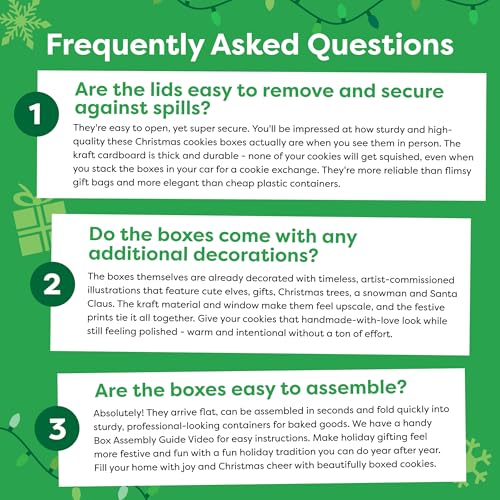 Frequently Asked Questions

1

Are the lids easy to remove and secure against spills?

They're easy to open, yet super secure. You'll be impressed at how sturdy and high-quality these Christmas cookies boxes actually are when you see them in person. The kraft cardboard is thick and durable - none of your cookies will get squished, even when you stack the boxes in your car for a cookie exchange. They're more reliable than flimsy gift bags and more elegant than cheap plastic containers.

2

Do the boxes come with any additional decorations?

The boxes themselves are already decorated with timeless, artist-commissioned illustrations that feature cute elves, gifts, Christmas trees, a snowman and Santa Claus. The kraft material and window make them feel upscale, and the festive prints tie it all together. Give your cookies that handmade-with-love look while still feeling polished - warm and intentional without a ton of effort.

3

Are the boxes easy to assemble?

Absolutely! They arrive flat, can be assembled in seconds and fold quickly into sturdy, professional-looking containers for baked goods. We have a handy Box Assembly Guide Video for easy instructions. Make holiday gifting feel more festive and fun with a fun holiday tradition you can do year after year. Fill your home with joy and Christmas cheer with beautifully boxed cookies.