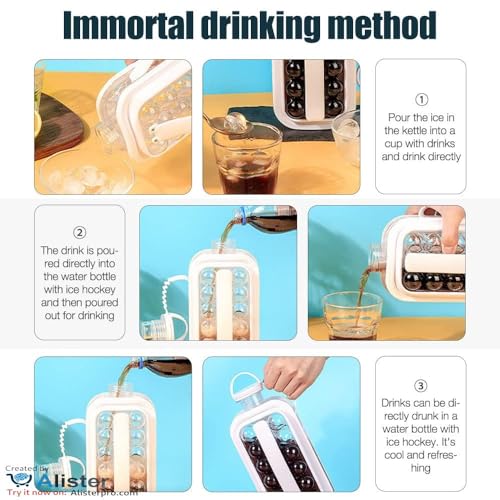 Immortal drinking method

①
Pour the ice in the kettle into a cup with drinks and drink directly

②
The drink is poured directly into the water bottle with ice hockey and then poured out for drinking

③
Drinks can be directly drunk in a water bottle with ice hockey. It's cool and refreshing

Created By
Alister
Try it now on: Alisterpro.com