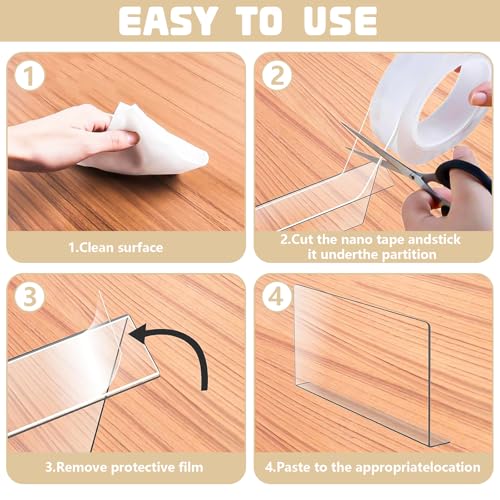 EASY TO USE

1

1.Clean surface

2

2.Cut the nano tape andstick it underthe partition

3

3.Remove protective film

4

4.Paste to the appropriatelocation