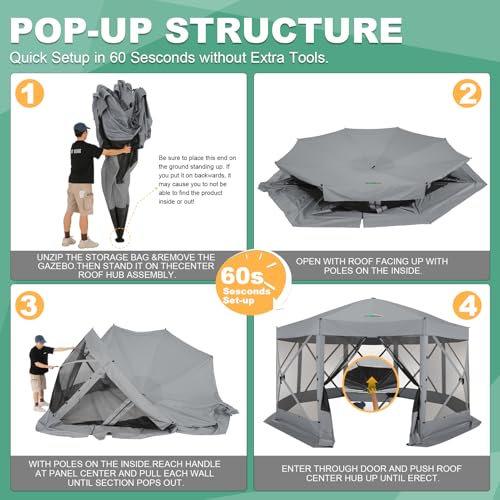 POP-UP STRUCTURE

Quick Setup in 60 Sesconds without Extra Tools.

1

Be sure to place this end on the ground standing up. If you put it on backwards, it may cause you to not be able to find the product inside or out!

UNZIP THE STORAGE BAG &REMOVE THE GAZEBO.THEN STAND IT ON THECENTER ROOF HUB ASSEMBLY.

2

OPEN WITH ROOF FACING UP WITH POLES ON THE INSIDE.

60s
Sesconds
Set-up

3

WITH POLES ON THE INSIDE.REACH HANDLE AT PANEL CENTER AND PULL EACH WALL UNTIL SECTION POPS OUT.

4

ENTER THROUGH DOOR AND PUSH ROOF CENTER HUB UP UNTIL ERECT.