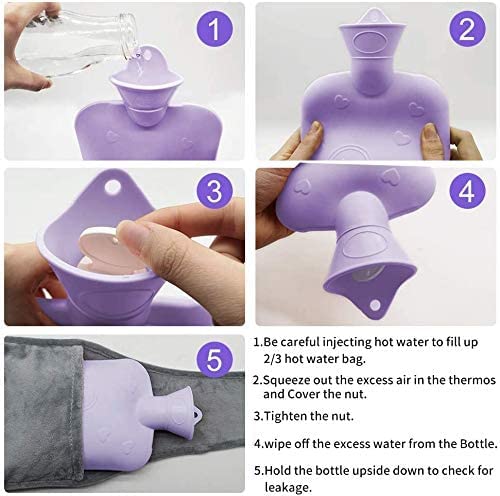 1

2

3

4

5

1.Be careful injecting hot water to fill up 2/3 hot water bag.

2.Squeeze out the excess air in the thermos and Cover the nut.

3.Tighten the nut.

4.wipe off the excess water from the Bottle.

5.Hold the bottle upside down to check for leakage.