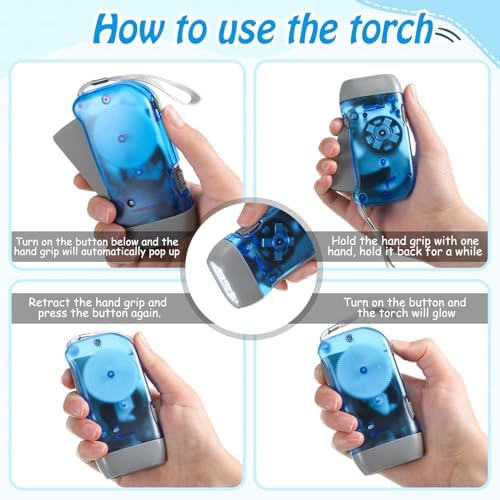 How to use the torch

Turn on the button below and the hand grip will automatically pop up

Hold the hand grip with one hand, hold it back for a while

Retract the hand grip and press the button again.

Turn on the button and the torch will glow