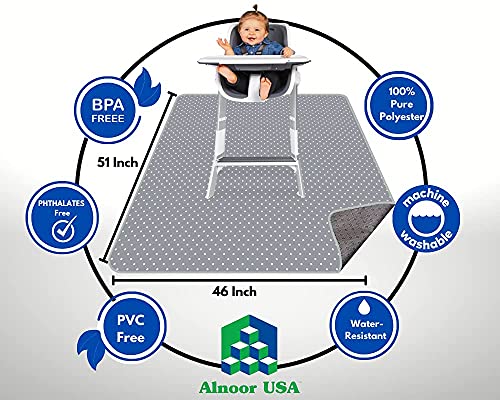 BPA FREEE

100% Pure Polyester

51 Inch

PHTHALATES Free

machine washable

46 Inch

PVC Free

Water-Resistant

Alnoor USA