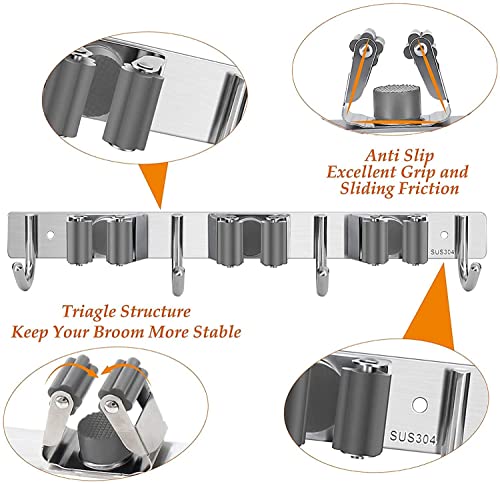 Anti Slip
Excellent Grip and
Sliding Friction

SUS304

Triagle Structure
Keep Your Broom More Stable

SUS304