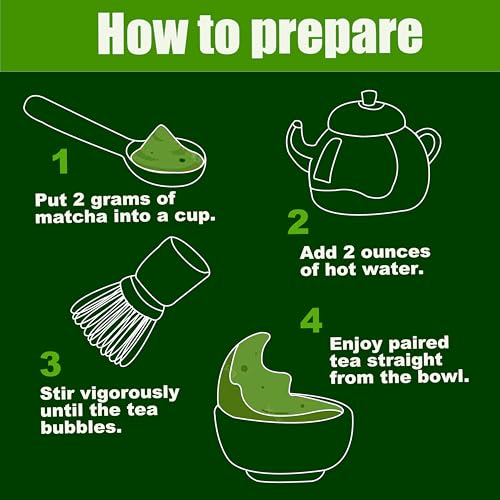 How to prepare

1

Put 2 grams of matcha into a cup.

2

Add 2 ounces of hot water.

3

Stir vigorously until the tea bubbles.

4

Enjoy paired tea straight from the bowl.