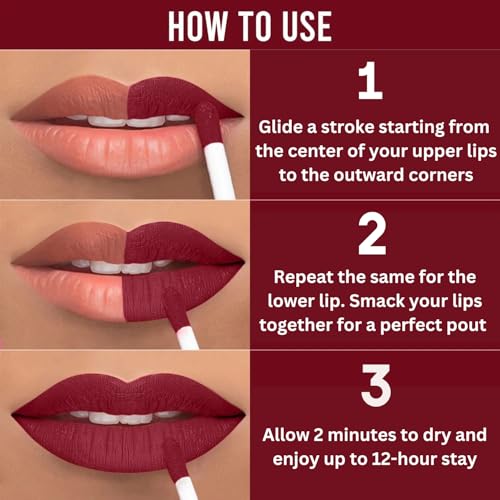 HOW TO USE

1

Glide a stroke starting from the center of your upper lips to the outward corners

2

Repeat the same for the lower lip. Smack your lips together for a perfect pout

3

Allow 2 minutes to dry and enjoy up to 12-hour stay