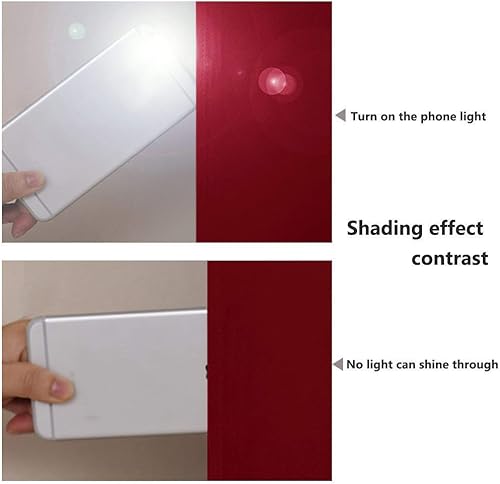 Turn on the phone light

Shading effect contrast

No light can shine through