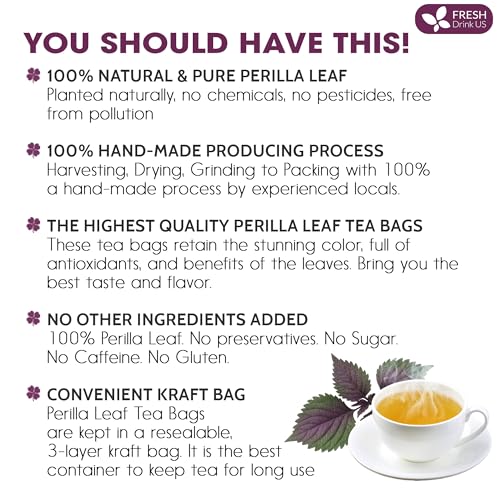 FRESH
Drink US

YOU SHOULD HAVE THIS!

100% NATURAL & PURE PERILLA LEAF
Planted naturally, no chemicals, no pesticides, free from pollution

100% HAND-MADE PRODUCING PROCESS
Harvesting, Drying, Grinding to Packing with 100% a hand-made process by experienced locals.

THE HIGHEST QUALITY PERILLA LEAF TEA BAGS
These tea bags retain the stunning color, full of antioxidants, and benefits of the leaves. Bring you the best taste and flavor.

NO OTHER INGREDIENTS ADDED
100% Perilla Leaf. No preservatives. No Sugar. No Caffeine. No Gluten.

CONVENIENT KRAFT BAG
Perilla Leaf Tea Bags are kept in a resealable, 3-layer kraft bag. It is the best container to keep tea for long use