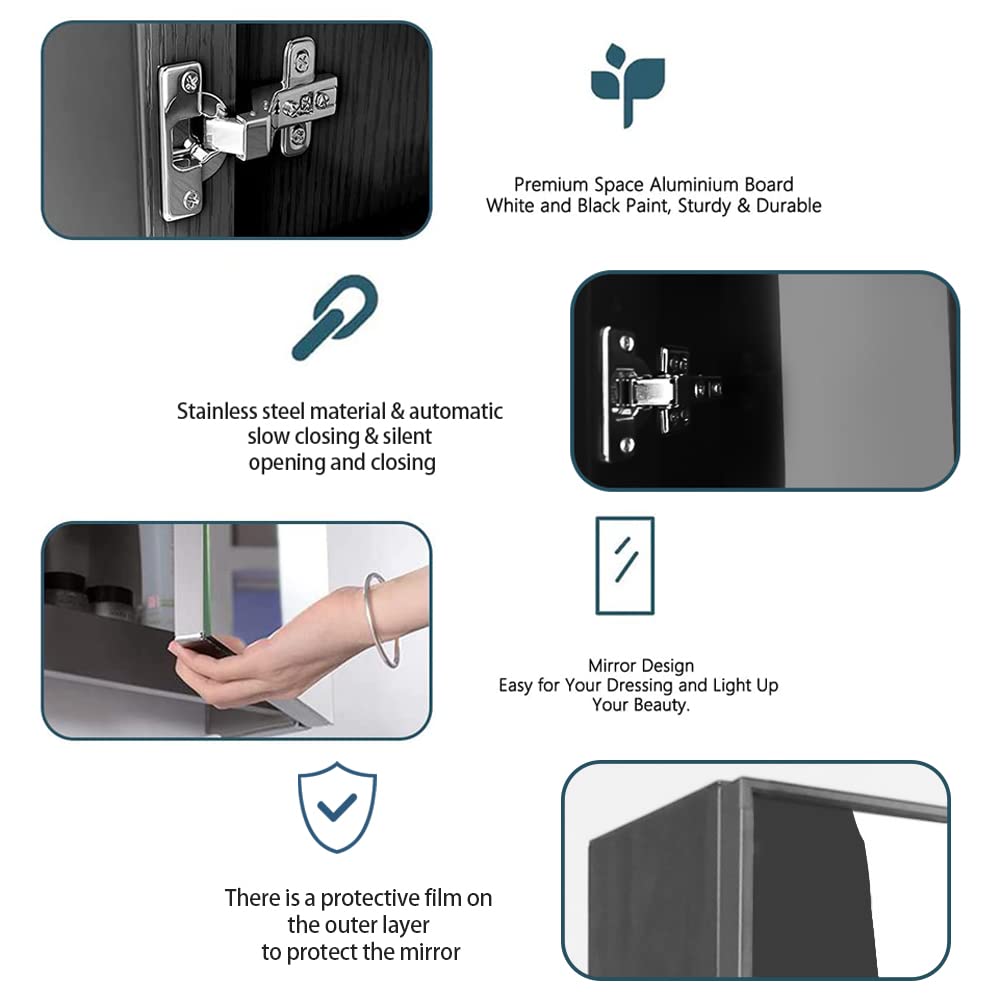 Premium Space Aluminium Board
White and Black Paint, Sturdy & Durable

Stainless steel material & automatic slow closing & silent opening and closing

Mirror Design
Easy for Your Dressing and Light Up Your Beauty.

There is a protective film on the outer layer to protect the mirror